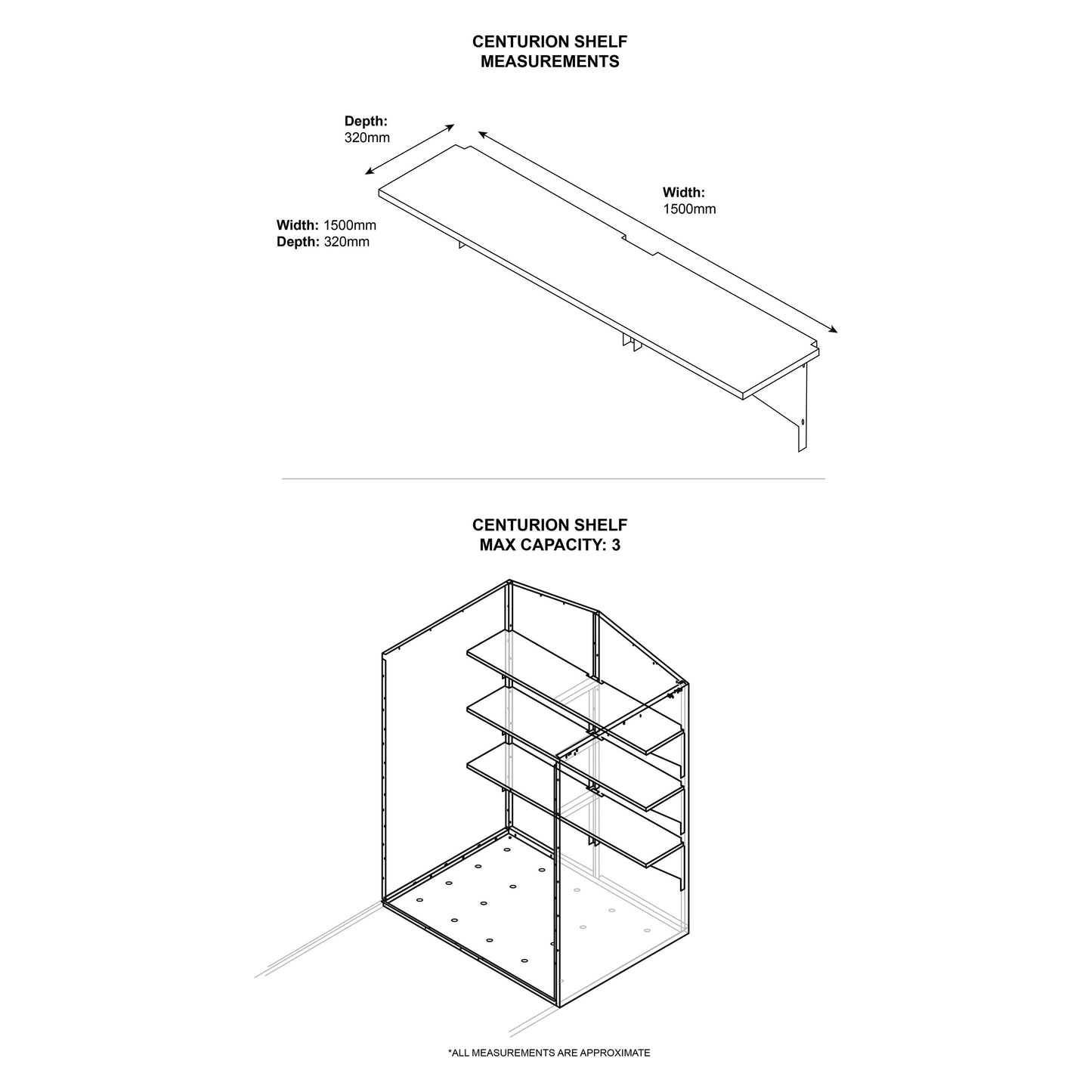 CENTURION SHELF
MEASUREMENTS

Depth:
320mm

Width:
1500mm

Width: 1500mm
Depth: 320mm

CENTURION SHELF
MAX CAPACITY: 3

*ALL MEASUREMENTS ARE APPROXIMATE