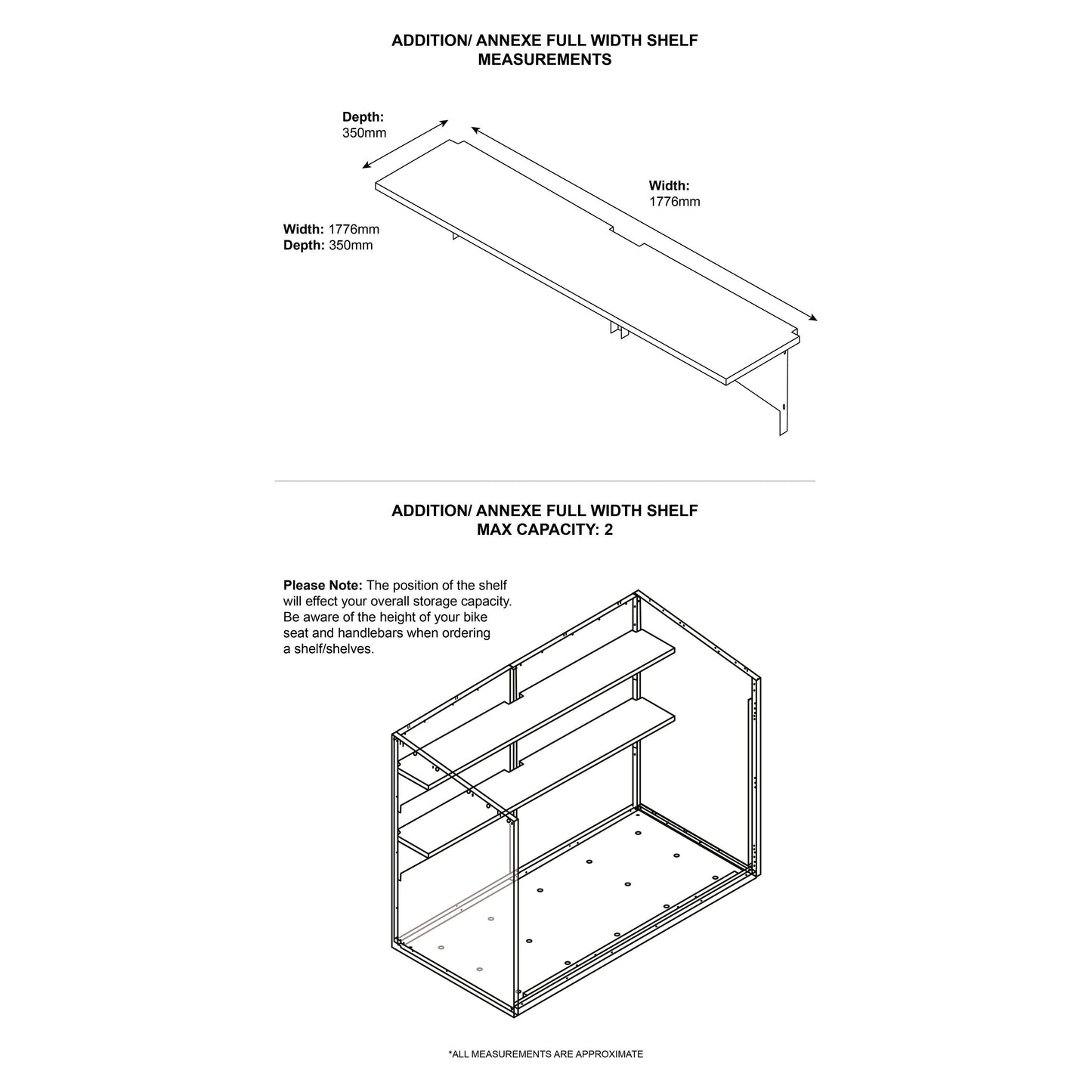 ADDITION/ ANNEXE FULL WIDTH SHELF
MEASUREMENTS

Depth:
350mm

Width:
1776mm

Width: 1776mm
Depth: 350mm

ADDITION/ ANNEXE FULL WIDTH SHELF
MAX CAPACITY: 2

Please Note: The position of the shelf will effect your overall storage capacity. Be aware of the height of your bike seat and handlebars when ordering a shelf/shelves.

*ALL MEASUREMENTS ARE APPROXIMATE