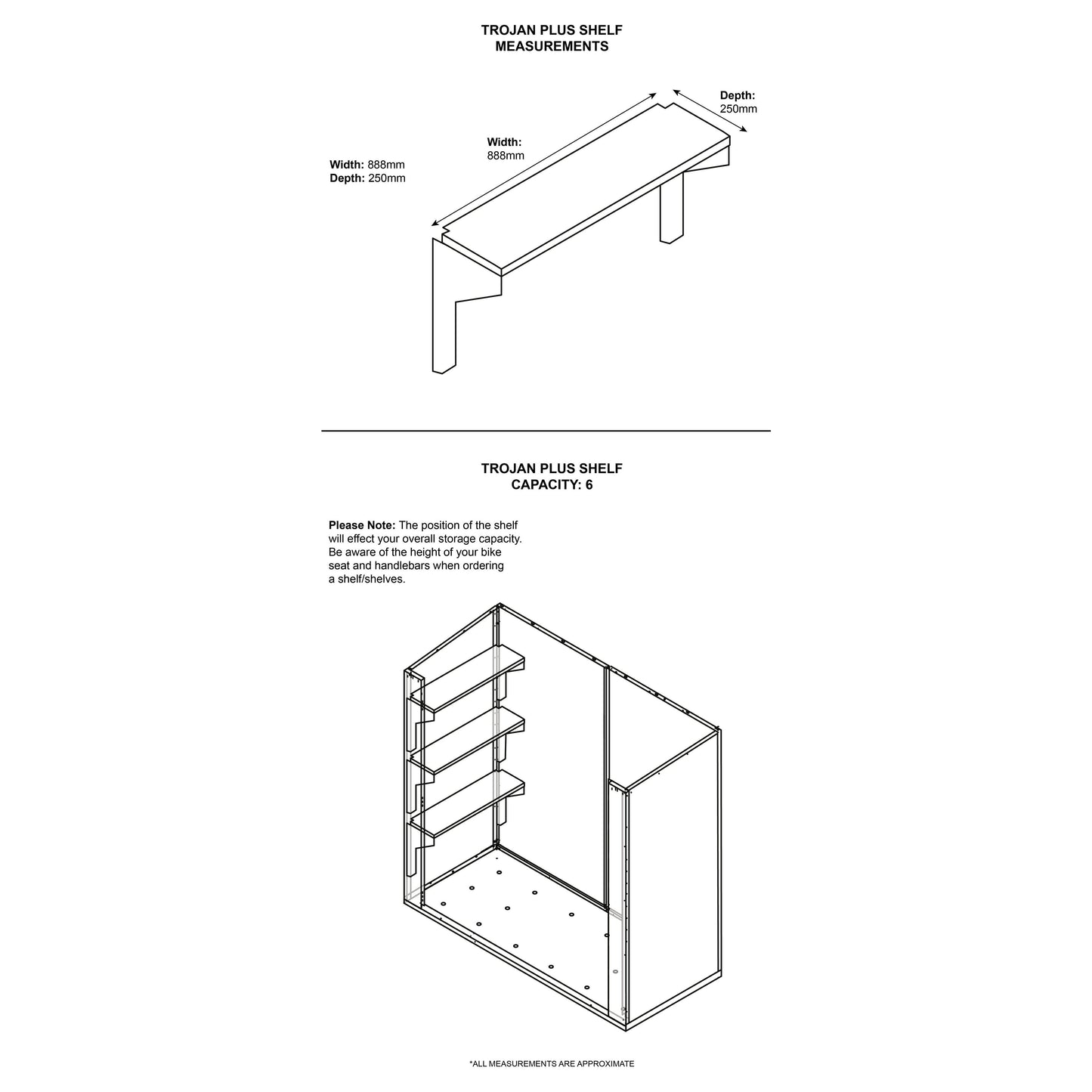 TROJAN PLUS SHELF
MEASUREMENTS

Depth:
250mm

Width:
888mm

Width: 888mm
Depth: 250mm

TROJAN PLUS SHELF
CAPACITY: 6

Please Note: The position of the shelf will effect your overall storage capacity. Be aware of the height of your bike seat and handlebars when ordering a shelf/shelves.

*ALL MEASUREMENTS ARE APPROXIMATE