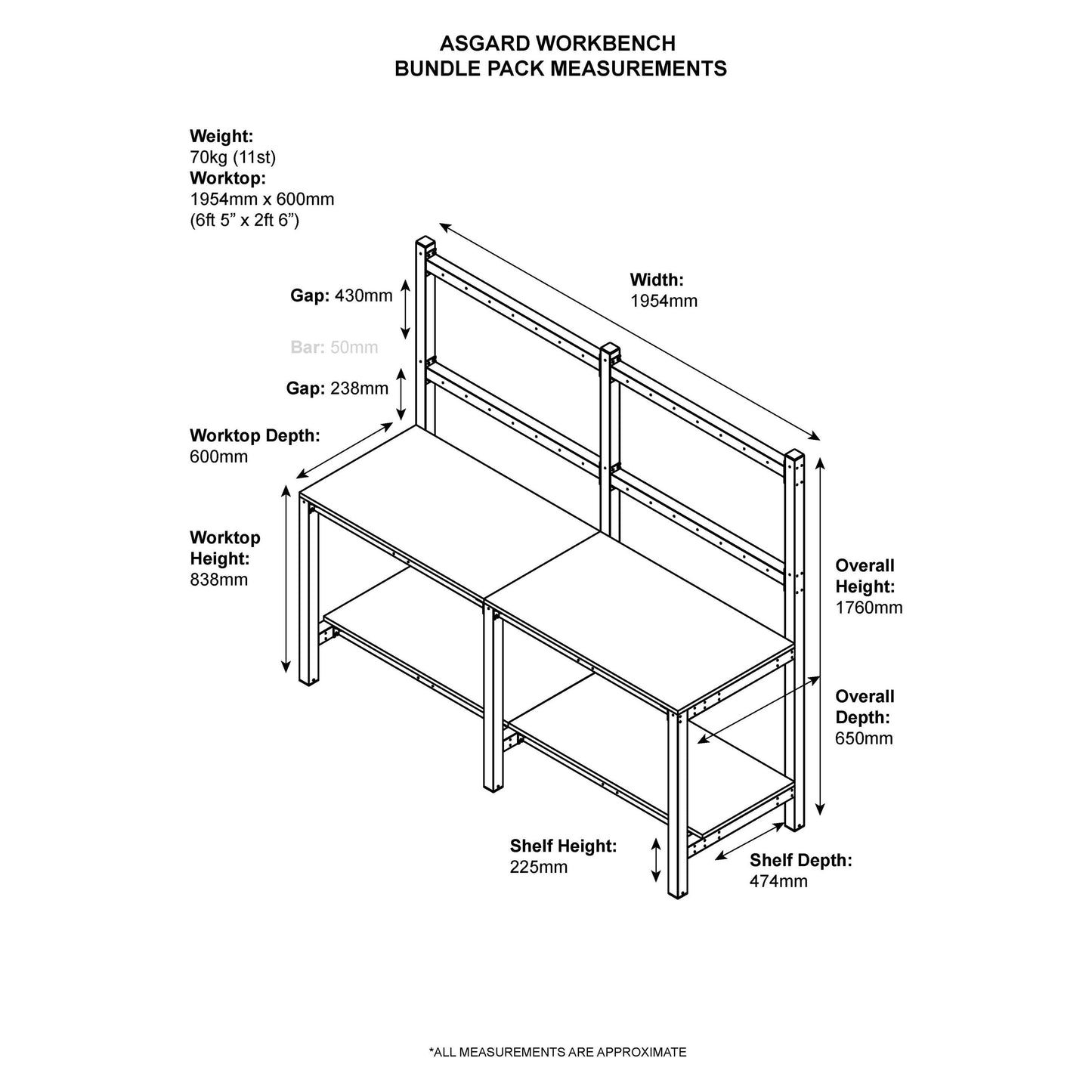 ASGARD WORKBENCH
BUNDLE PACK MEASUREMENTS

Weight:
70kg (11st)
Worktop:
1954mm x 600mm
(6ft 5” x 2ft 6”)

Gap: 430mm

Bar: 50mm

Gap: 238mm

Width:
1954mm

Worktop Depth:
600mm

Worktop
Height:
838mm

Overall
Height:
1760mm

Overall
Depth:
650mm

Shelf Height:
225mm

Shelf Depth:
474mm

*ALL MEASUREMENTS ARE APPROXIMATE