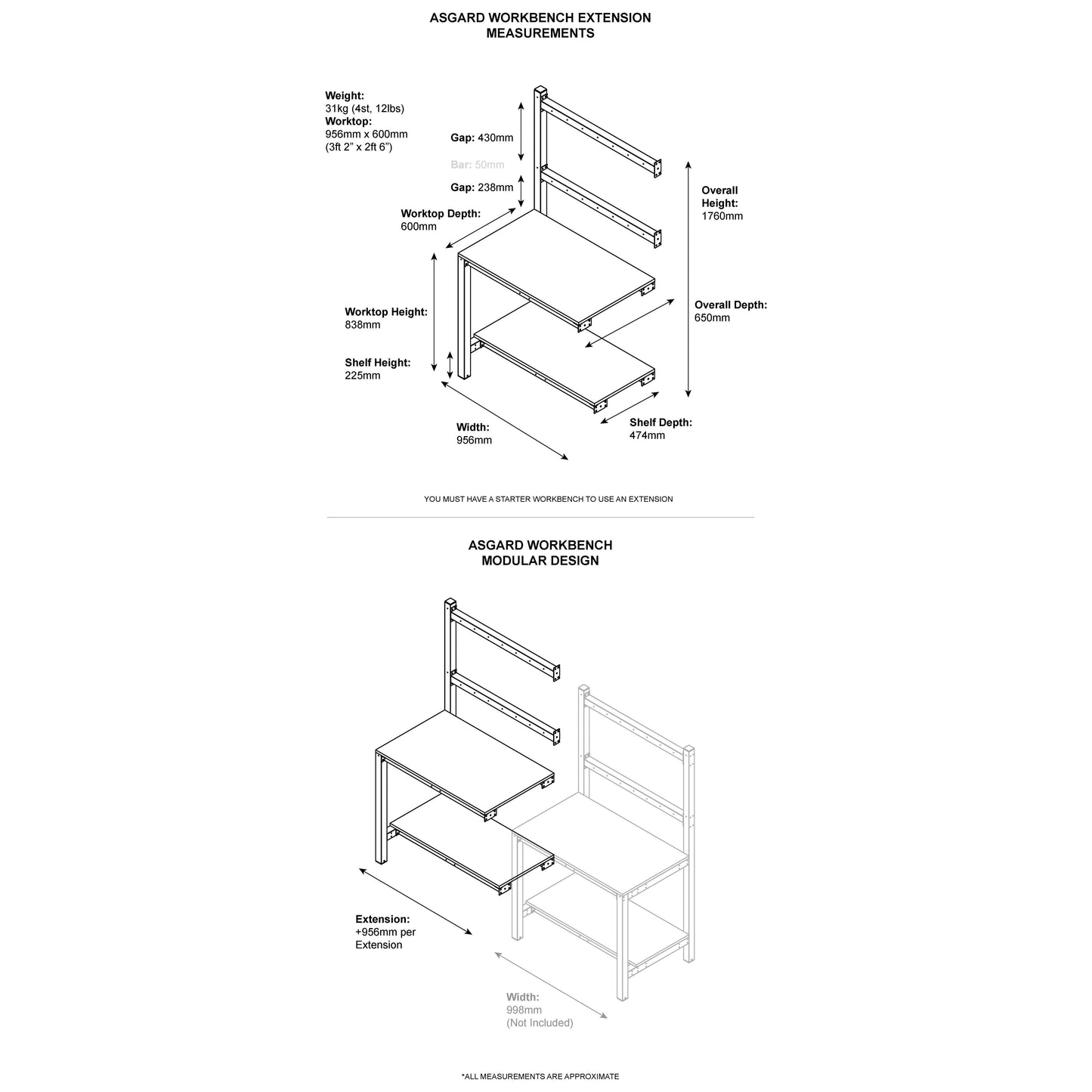 ASGARD WORKBENCH EXTENSION
MEASUREMENTS

Weight:
31kg (4st, 12lbs)
Worktop:
956mm x 600mm
(3ft 2" x 2ft 6")

Gap: 430mm

Bar: 50mm

Gap: 238mm

Worktop Depth:
600mm

Overall Height:
1760mm

Worktop Height:
838mm

Overall Depth:
650mm

Shelf Height:
225mm

Width:
956mm

Shelf Depth:
474mm

YOU MUST HAVE A STARTER WORKBENCH TO USE AN EXTENSION

ASGARD WORKBENCH
MODULAR DESIGN

Extension:
+956mm per
Extension

Width:
998mm
(Not Included)

*ALL MEASUREMENTS ARE APPROXIMATE