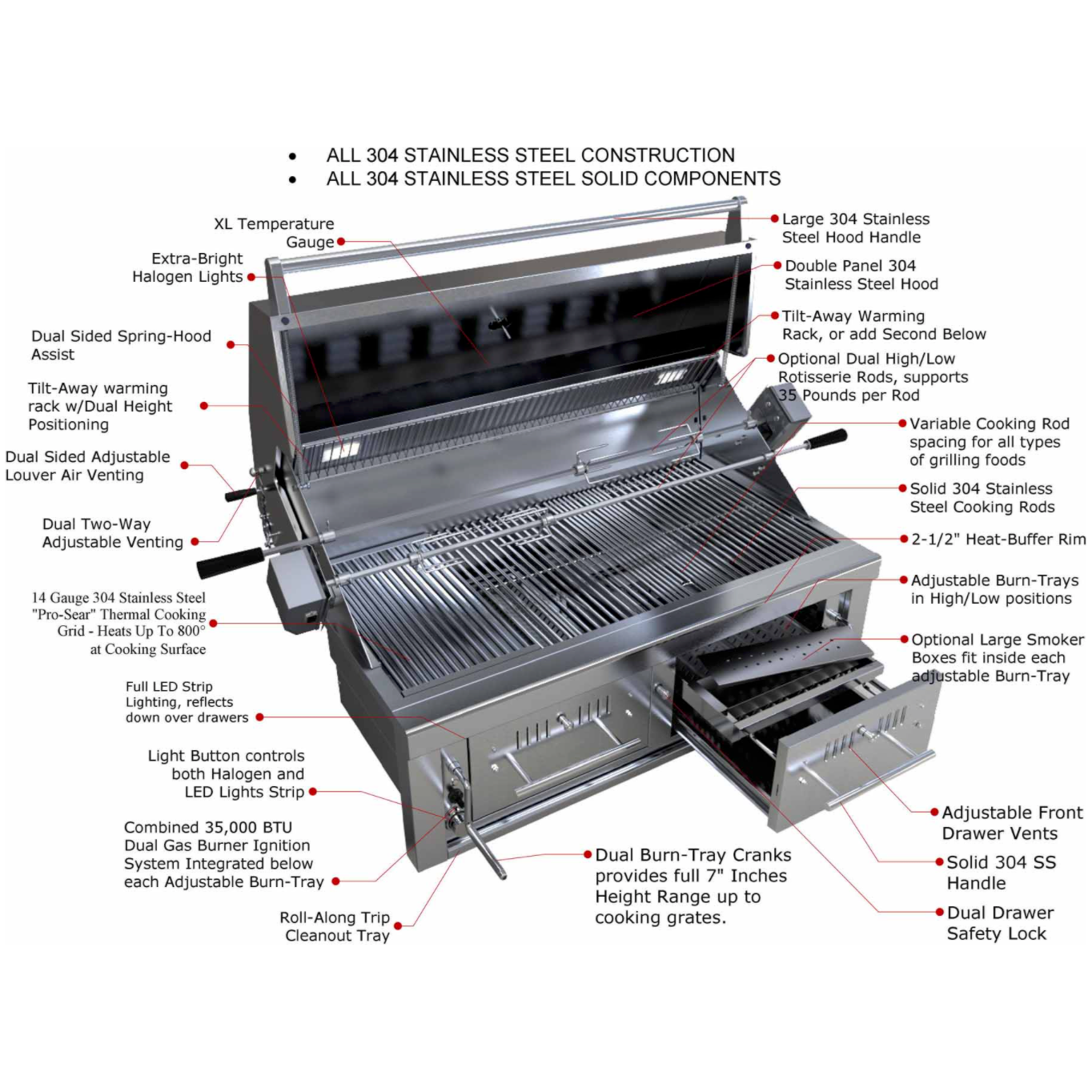 • ALL 304 STAINLESS STEEL CONSTRUCTION
• ALL 304 STAINLESS STEEL SOLID COMPONENTS

XL Temperature Gauge

Extra-Bright Halogen Lights

Dual Sided Spring-Hood Assist

Tilt-Away warming rack w/Dual Height Positioning

Dual Sided Adjustable Louver Air Venting

Dual Two-Way Adjustable Venting

14 Gauge 304 Stainless Steel "Pro-Sear" Thermal Cooking Grid - Heats Up To 800° at Cooking Surface

Full LED Strip Lighting, reflects down over drawers

Light Button controls both Halogen and LED Lights Strip

Combined 35,000 BTU Dual Gas Burner Ignition System Integrated below each Adjustable Burn-Tray

Roll-Along Trip Cleanout Tray

Large 304 Stainless Steel Hood Handle

Double Panel 304 Stainless Steel Hood

Tilt-Away Warming Rack, or add Second Below

Optional Dual High/Low Rotisserie Rods, supports 35 Pounds per Rod

Variable Cooking Rod spacing for all types of grilling foods

Solid 304 Stainless Steel Cooking Rods

2-1/2" Heat-Buffer Rim

Adjustable Burn-Trays in High/Low positions

Optional Large Smoker Boxes fit inside each adjustable Burn-Tray

Adjustable Front Drawer Vents

Solid 304 SS Handle

Dual Drawer Safety Lock

Dual Burn-Tray Cranks provides full 7" Inches Height Range up to cooking grates.