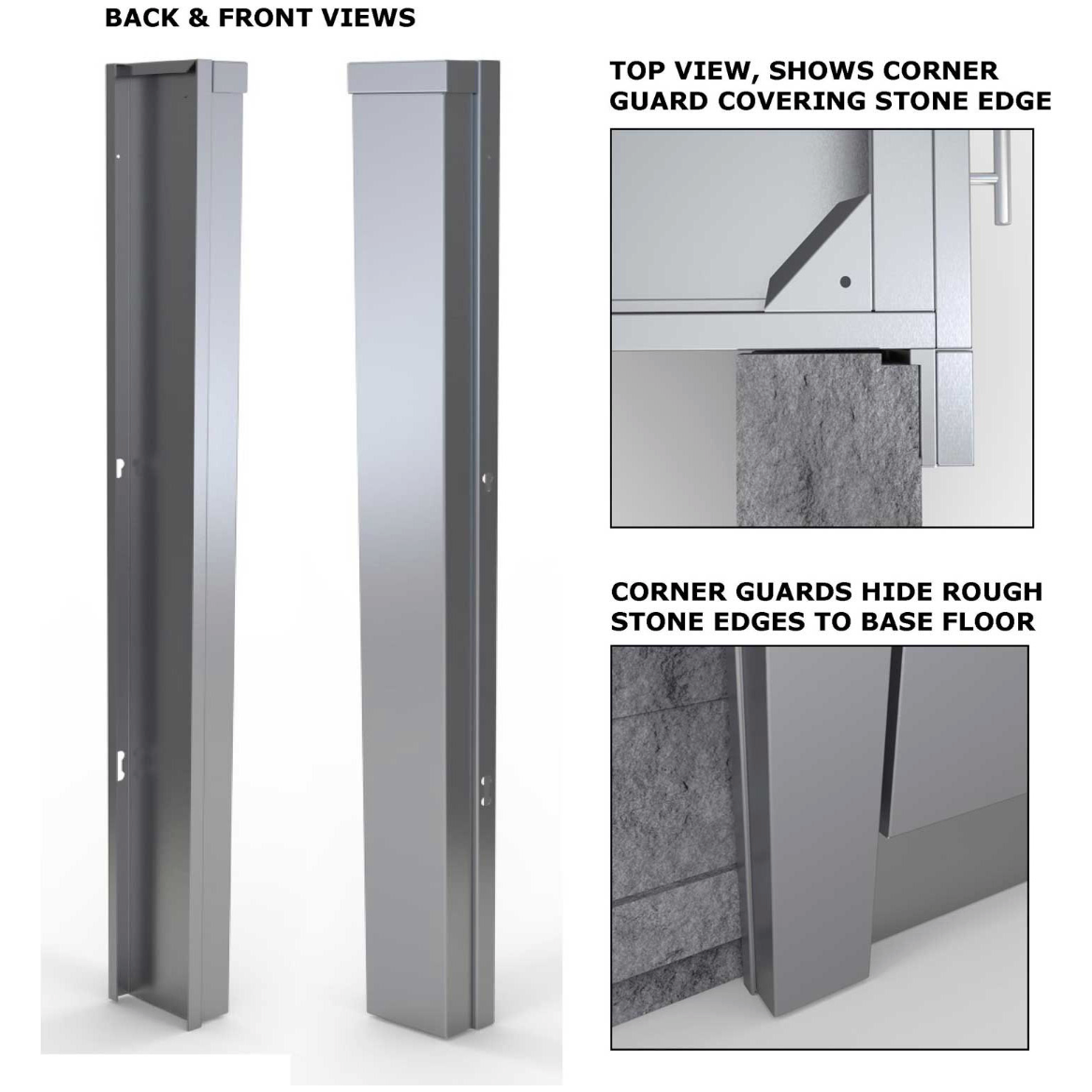 BACK & FRONT VIEWS

TOP VIEW, SHOWS CORNER GUARD COVERING STONE EDGE

CORNER GUARDS HIDE ROUGH STONE EDGES TO BASE FLOOR