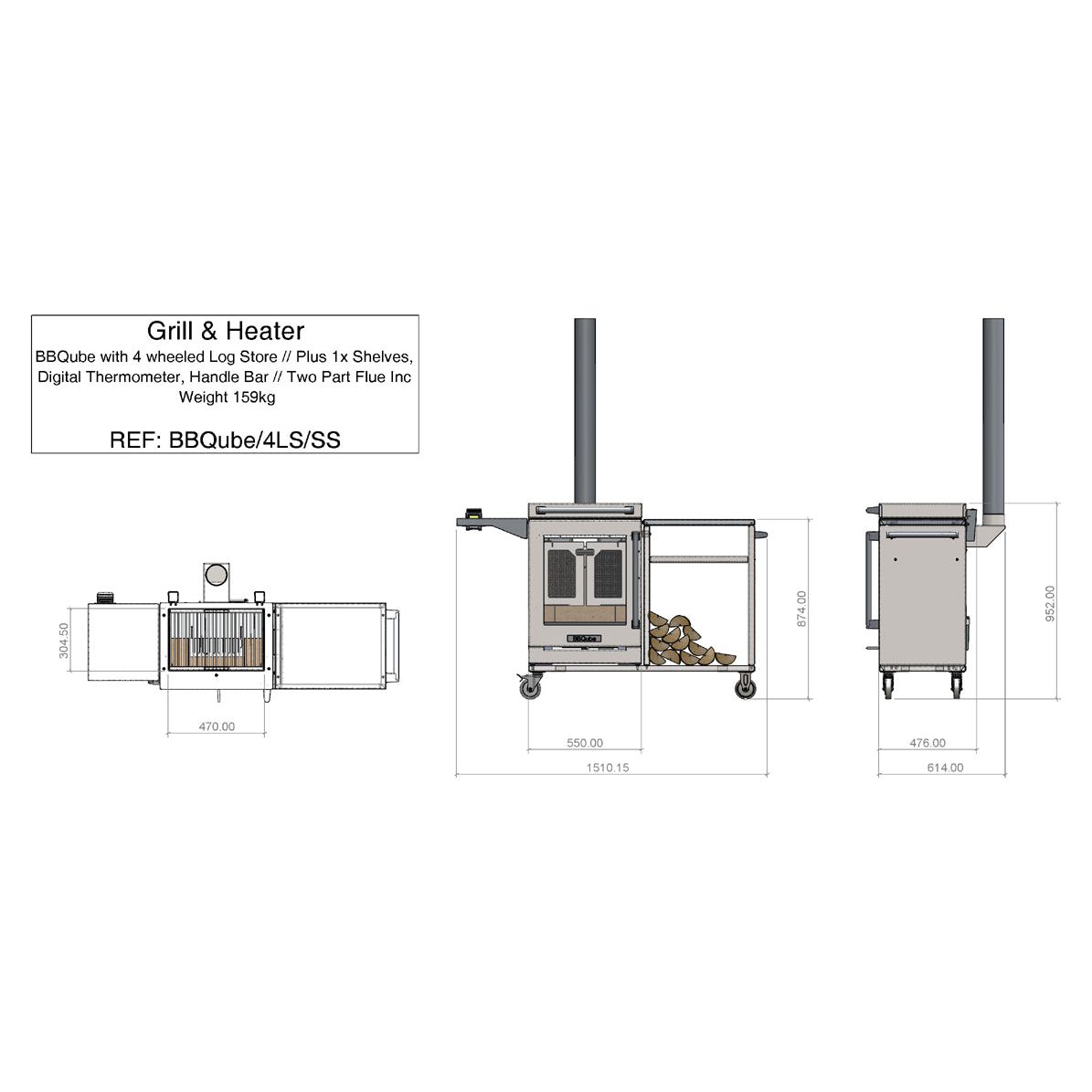 Grill & Heater
BBQube with 4 wheeled Log Store // Plus 1x Shelves, Digital Thermometer, Handle Bar // Two Part Flue Inc
Weight 159kg

REF: BBQube/4LS/SS

304.50

470.00

BBQube

874.00

550.00

1510.15

952.00

476.00

614.00