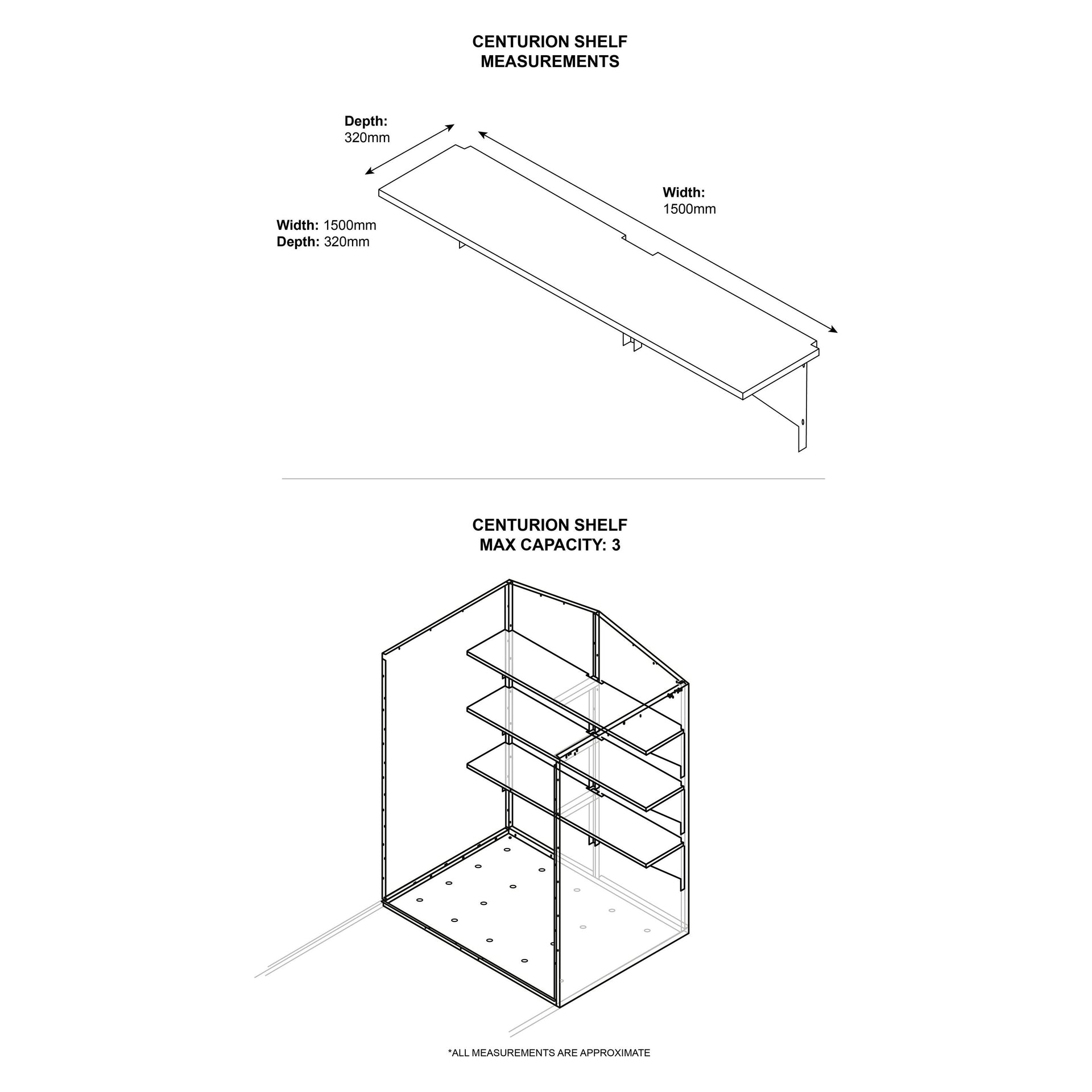 CENTURION SHELF
MEASUREMENTS

Depth:
320mm

Width:
1500mm

Width: 1500mm
Depth: 320mm

CENTURION SHELF
MAX CAPACITY: 3

*ALL MEASUREMENTS ARE APPROXIMATE