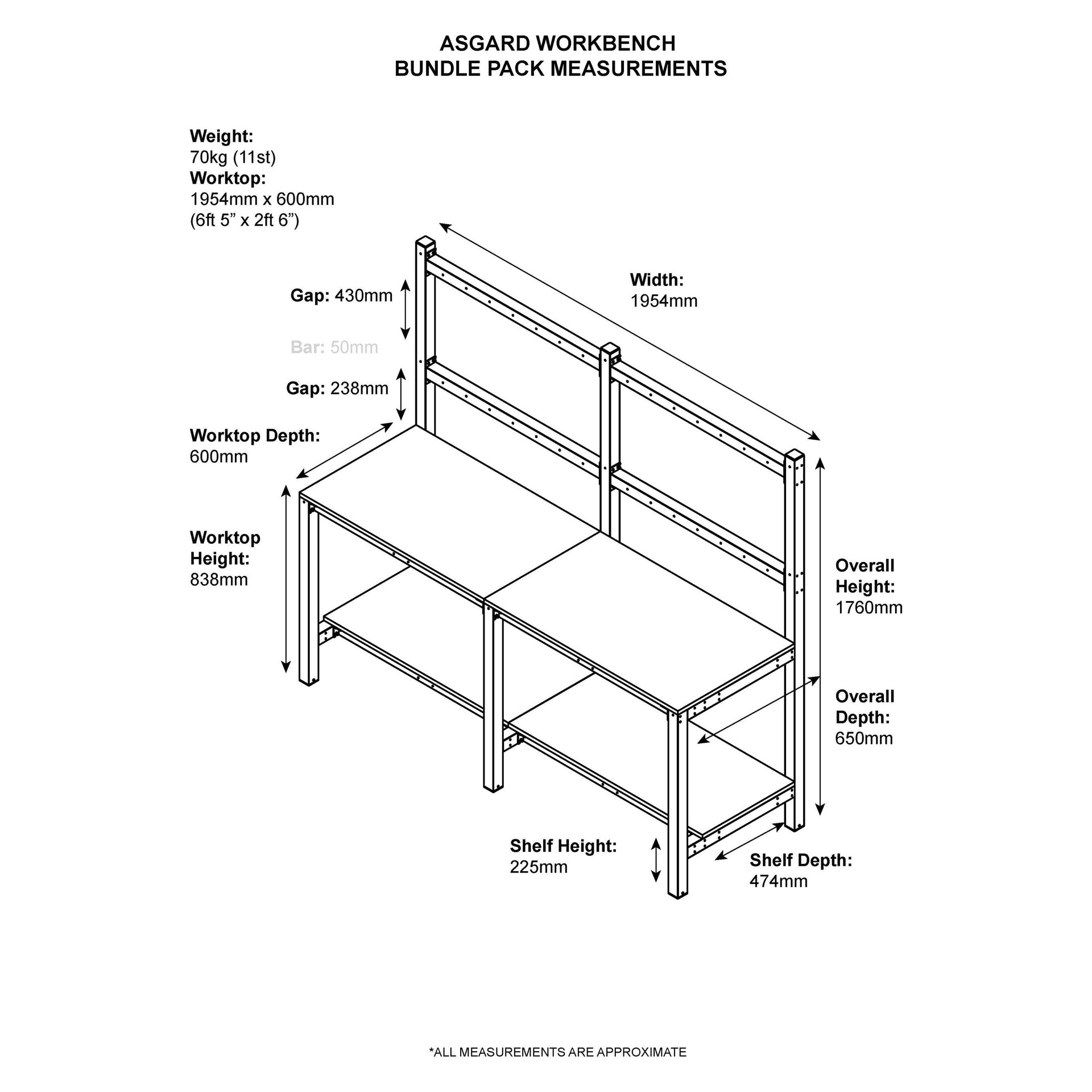 ASGARD WORKBENCH
BUNDLE PACK MEASUREMENTS

Weight:
70kg (11st)
Worktop:
1954mm x 600mm
(6ft 5” x 2ft 6”)

Gap: 430mm

Bar: 50mm

Gap: 238mm

Width:
1954mm

Worktop Depth:
600mm

Worktop
Height:
838mm

Overall
Height:
1760mm

Overall
Depth:
650mm

Shelf Height:
225mm

Shelf Depth:
474mm

*ALL MEASUREMENTS ARE APPROXIMATE