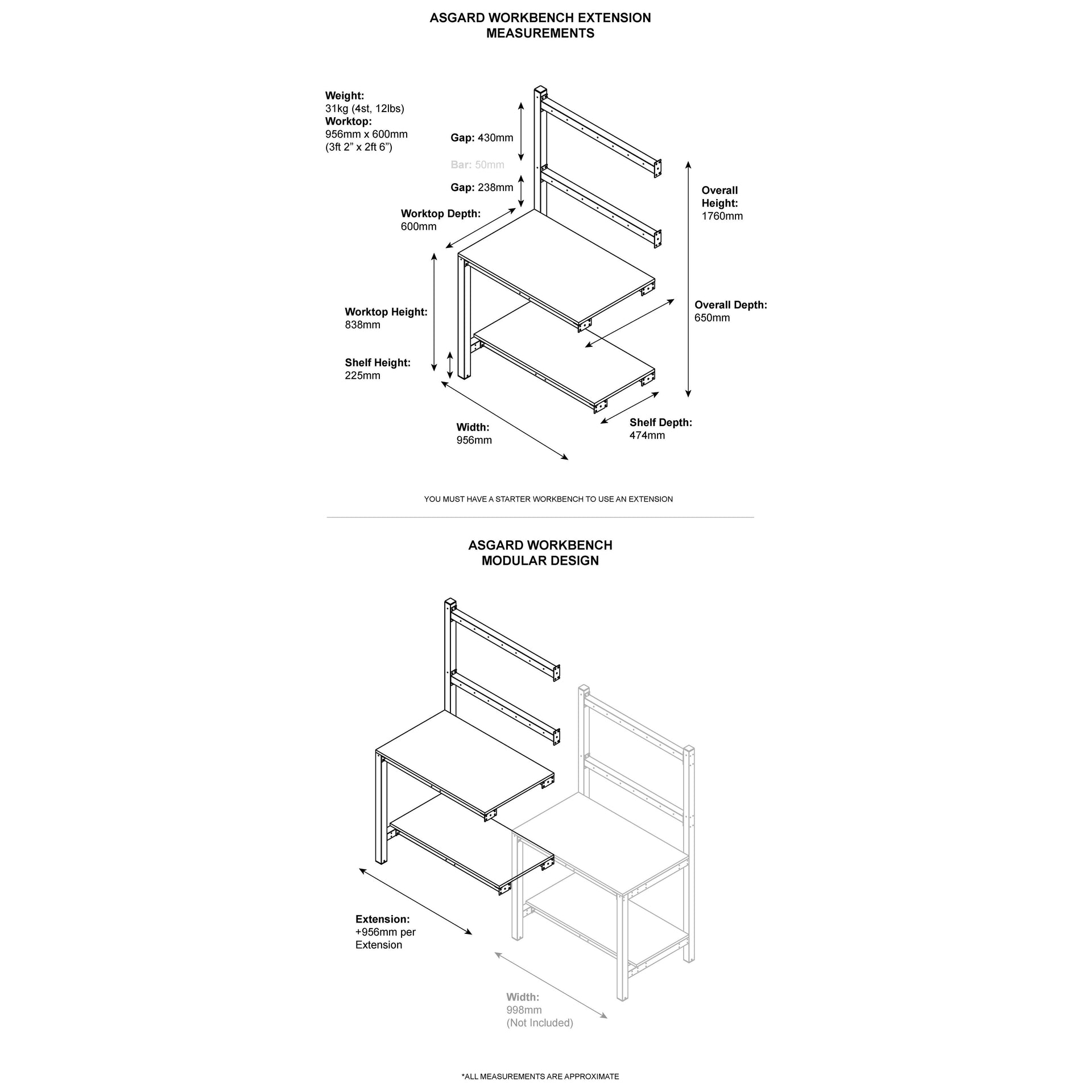 ASGARD WORKBENCH EXTENSION
MEASUREMENTS

Weight:
31kg (4st, 12lbs)
Worktop:
956mm x 600mm
(3ft 2” x 2ft 6”)

Gap: 430mm

Bar: 50mm

Gap: 238mm

Worktop Depth:
600mm

Overall Height:
1760mm

Worktop Height:
838mm

Overall Depth:
650mm

Shelf Height:
225mm

Width:
956mm

Shelf Depth:
474mm

YOU MUST HAVE A STARTER WORKBENCH TO USE AN EXTENSION

ASGARD WORKBENCH
MODULAR DESIGN

Extension:
+956mm per Extension

Width:
998mm
(Not Included)

*ALL MEASUREMENTS ARE APPROXIMATE